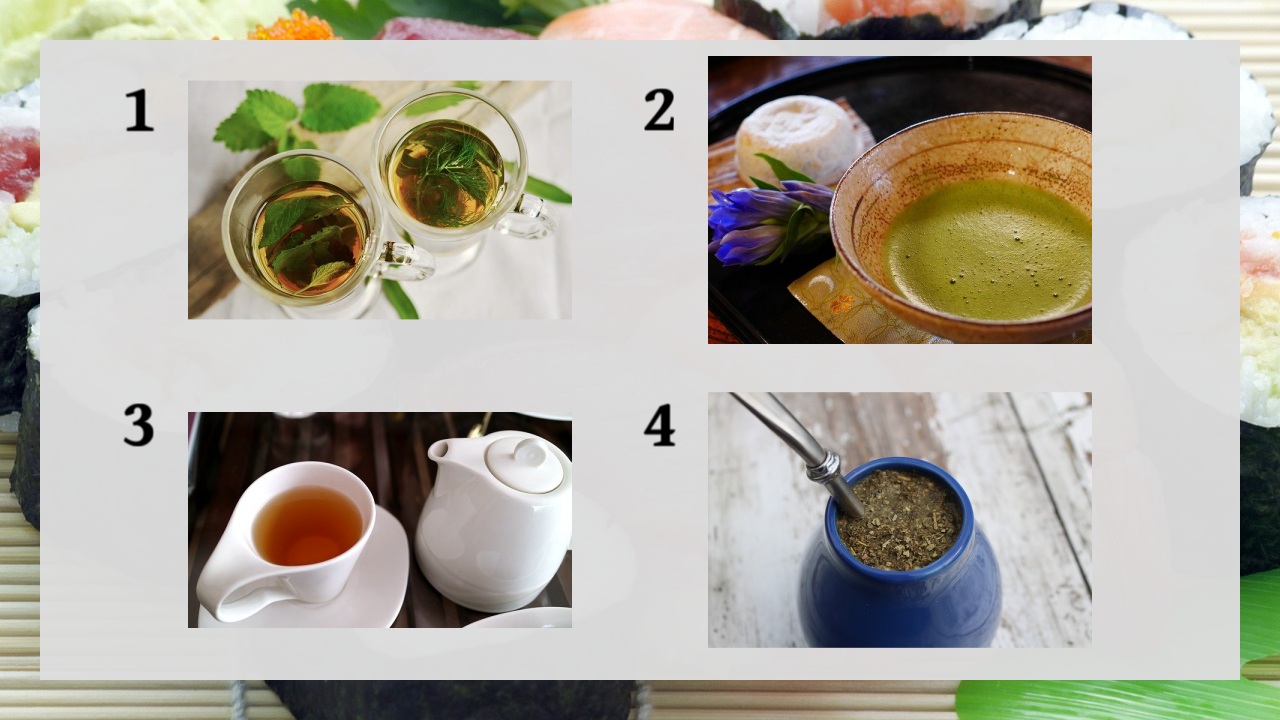 1

2

3

4